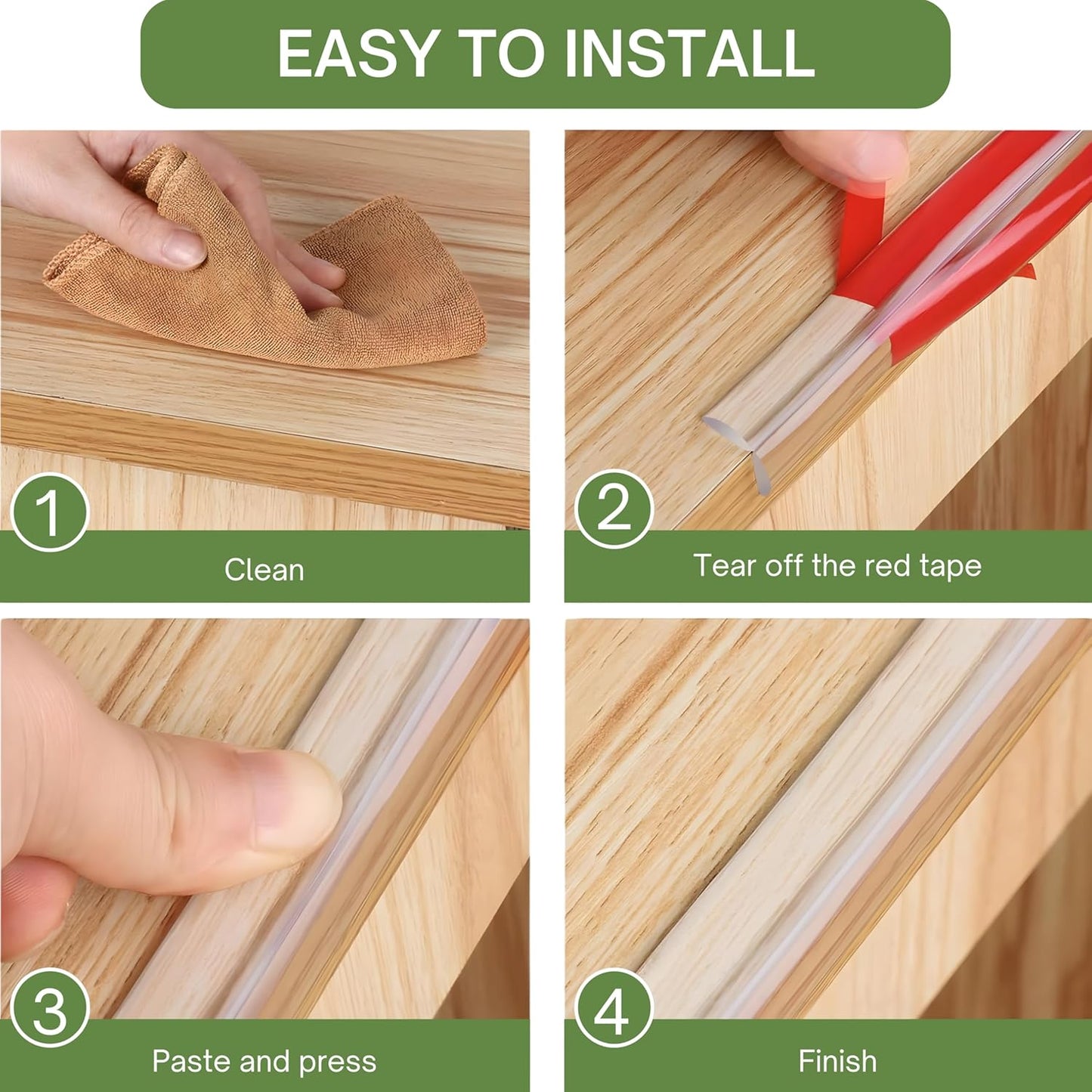 EASY TO INSTALL

1
Clean

2
Tear off the red tape

3
Paste and press

4
Finish